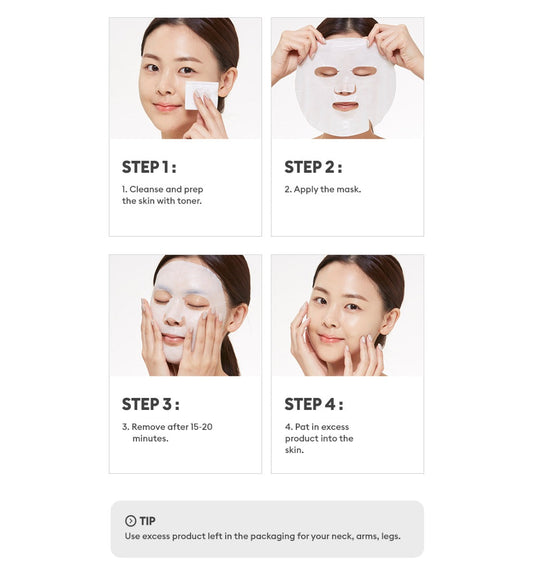 STEP 1 :

1. Cleanse and prep the skin with toner.

STEP 2 :

2. Apply the mask.

STEP 3 :

3. Remove after 15-20 minutes.

STEP 4 :

4. Pat in excess product into the skin.

TIP

Use excess product left in the packaging for your neck, arms, legs.