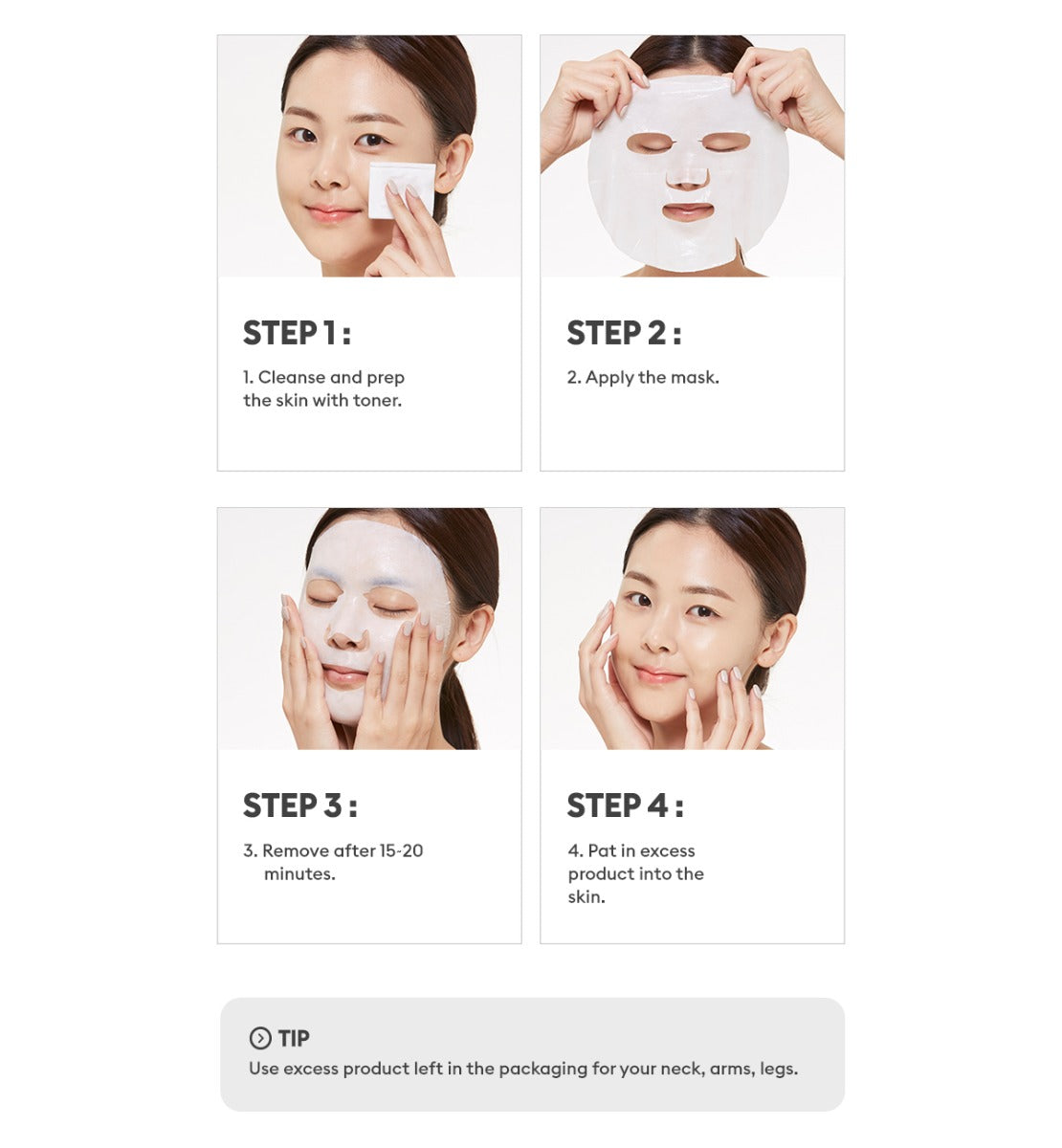 STEP 1 :

1. Cleanse and prep the skin with toner.

STEP 2 :

2. Apply the mask.

STEP 3 :

3. Remove after 15-20 minutes.

STEP 4 :

4. Pat in excess product into the skin.

TIP

Use excess product left in the packaging for your neck, arms, legs.