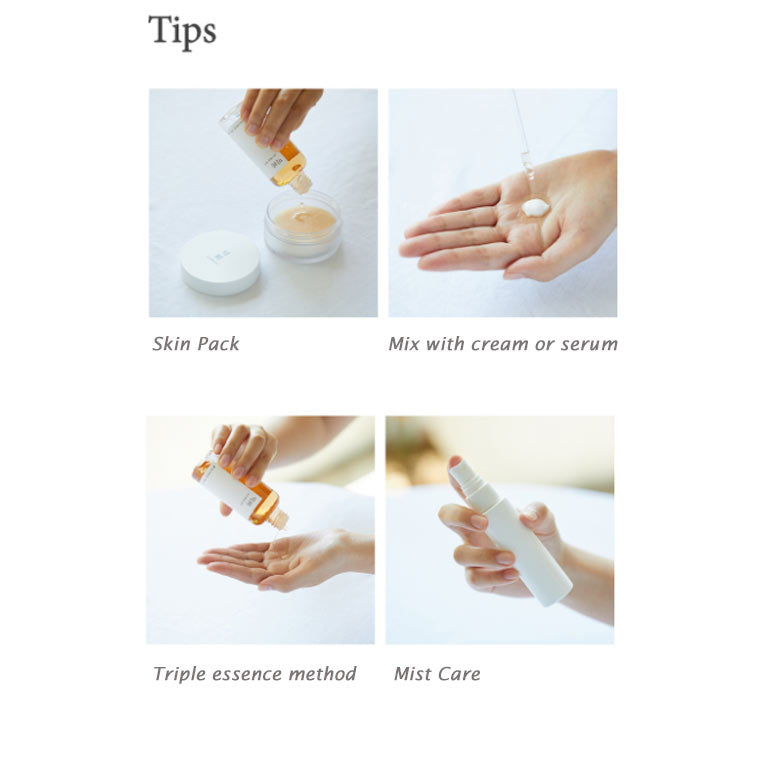 Tips

Skin Pack

Mix with cream or serum

Triple essence method

Mist Care