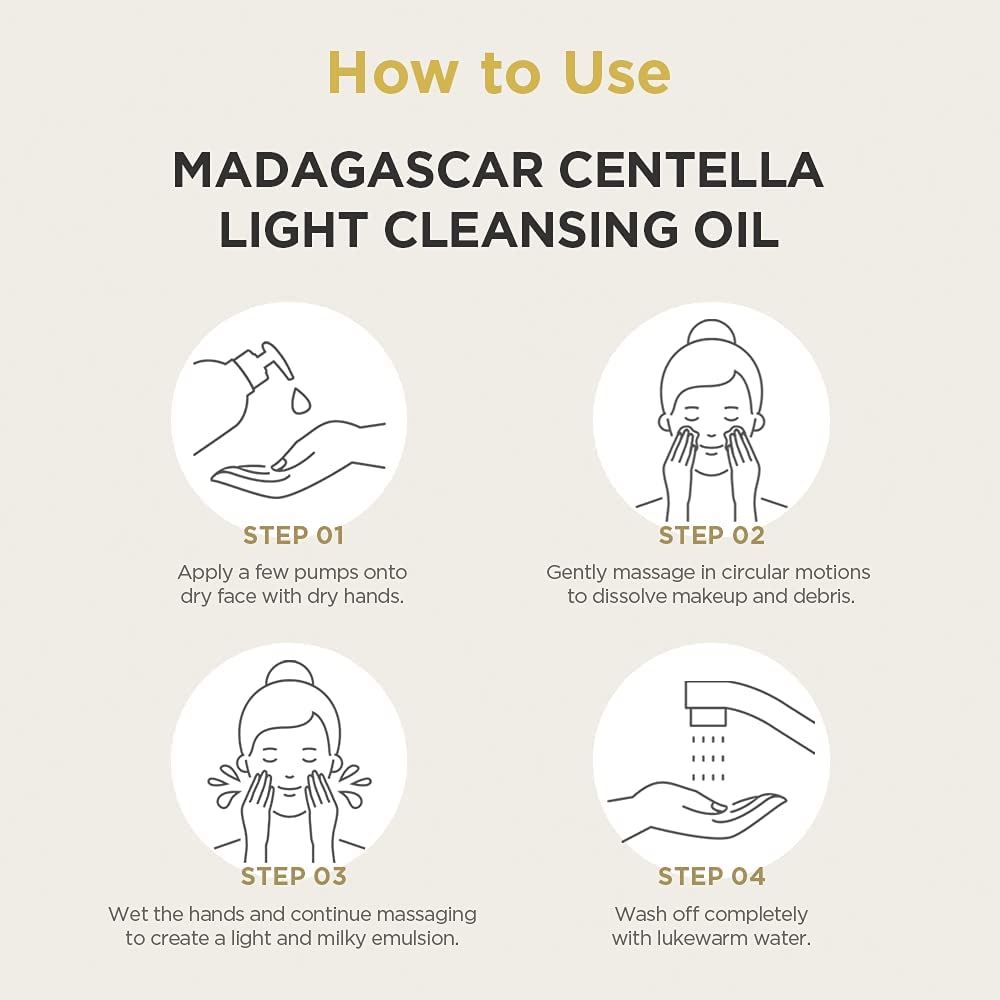 How to Use

MADAGASCAR CENTELLA LIGHT CLEANSING OIL

STEP 01

Apply a few pumps onto dry face with dry hands.

STEP 02

Gently massage in circular motions to dissolve makeup and debris.

STEP 03

Wet the hands and continue massaging to create a light and milky emulsion.

STEP 04

Wash off completely with lukewarm water.