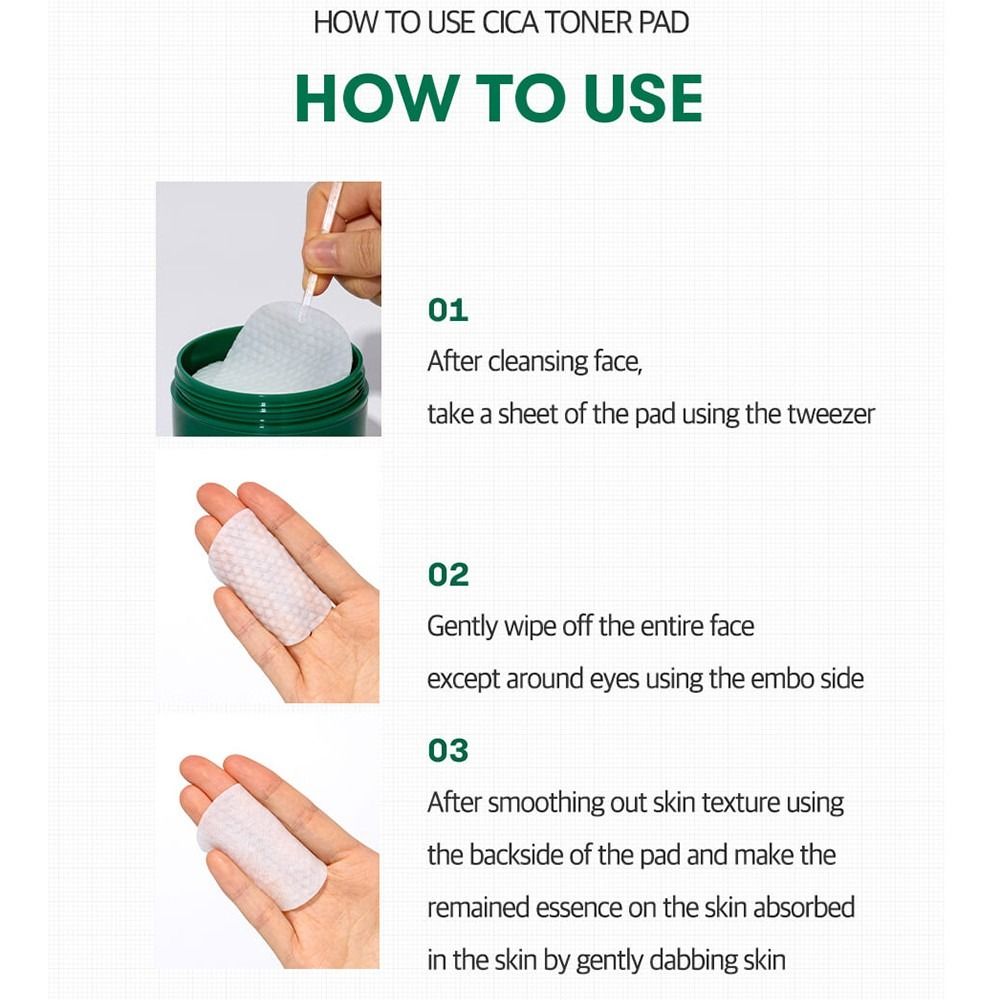 HOW TO USE CICA TONER PAD

HOW TO USE

01
After cleansing face,
take a sheet of the pad using the tweezer

02
Gently wipe off the entire face
except around eyes using the embo side

03
After smoothing out skin texture using
the backside of the pad and make the
remained essence on the skin absorbed
in the skin by gently dabbing skin