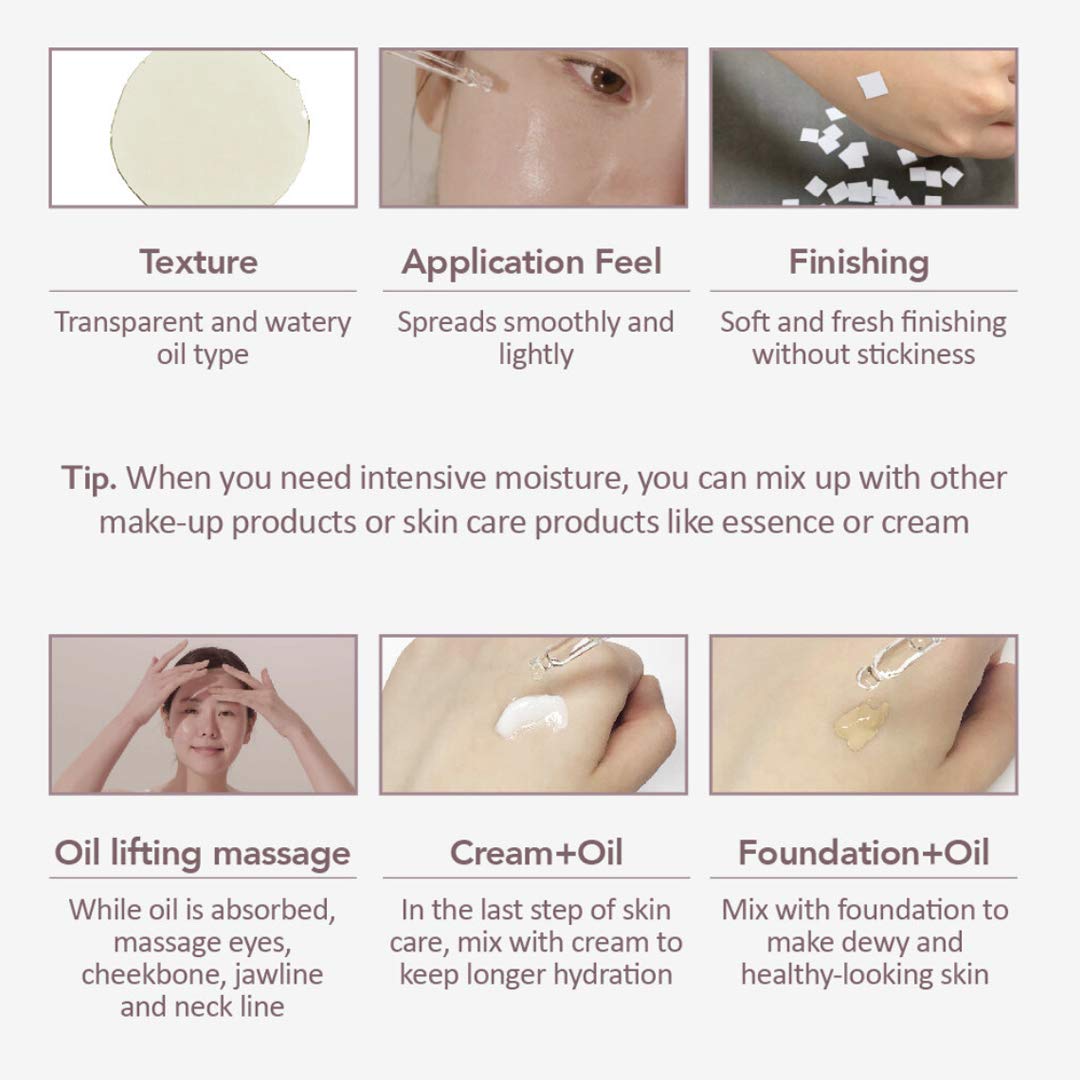 Texture

Transparent and watery oil type

Application Feel

Spreads smoothly and lightly

Finishing

Soft and fresh finishing without stickiness

Tip. When you need intensive moisture, you can mix up with other make-up products or skin care products like essence or cream

Oil lifting massage

While oil is absorbed, massage eyes, cheekbone, jawline and neck line

Cream+Oil

In the last step of skin care, mix with cream to keep longer hydration

Foundation+Oil

Mix with foundation to make dewy and healthy-looking skin