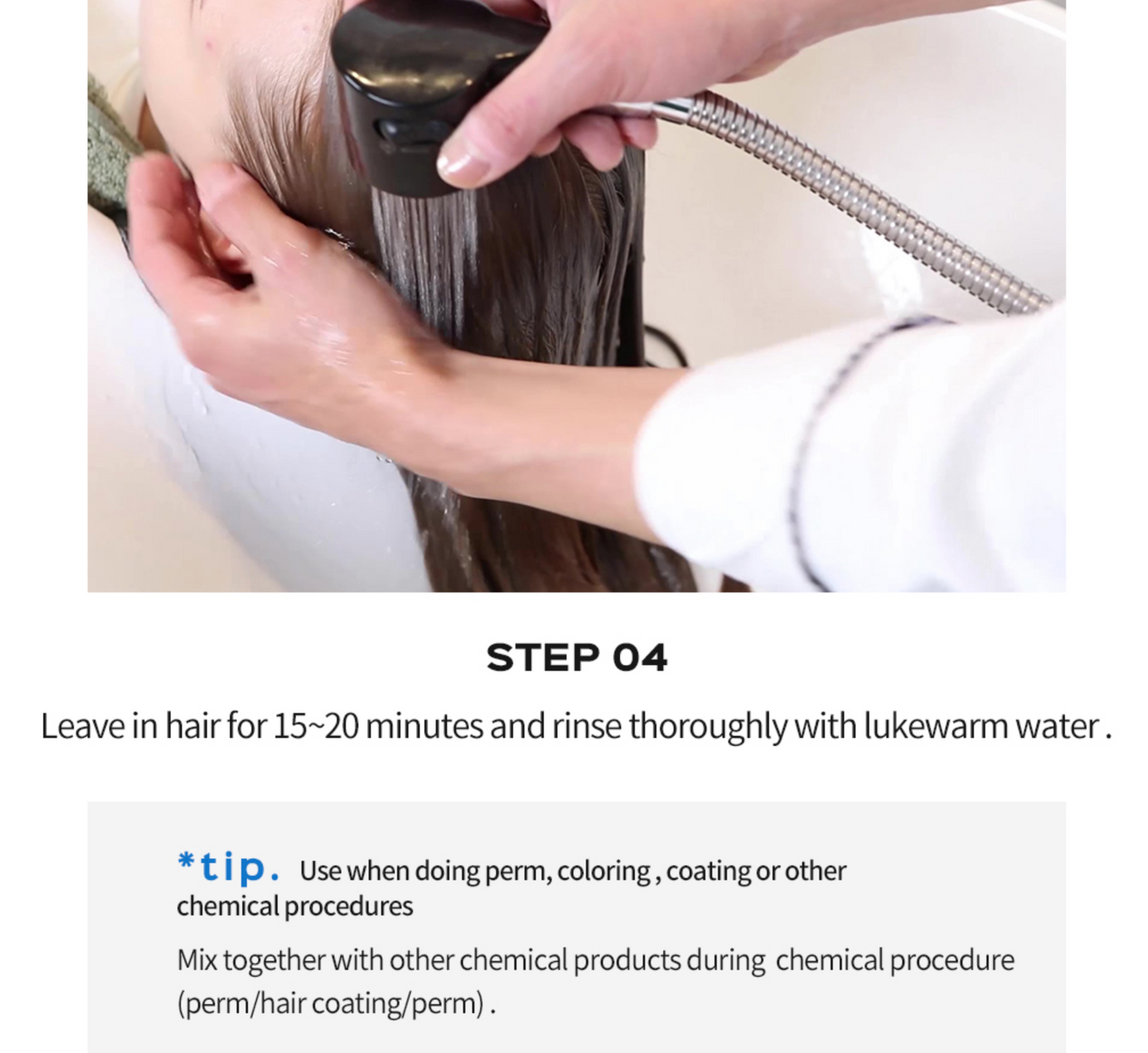 STEP 04

Leave in hair for 15~20 minutes and rinse thoroughly with lukewarm water .

*tip. Use when doing perm, coloring , coating or other chemical procedures

Mix together with other chemical products during chemical procedure (perm/hair coating/perm) .