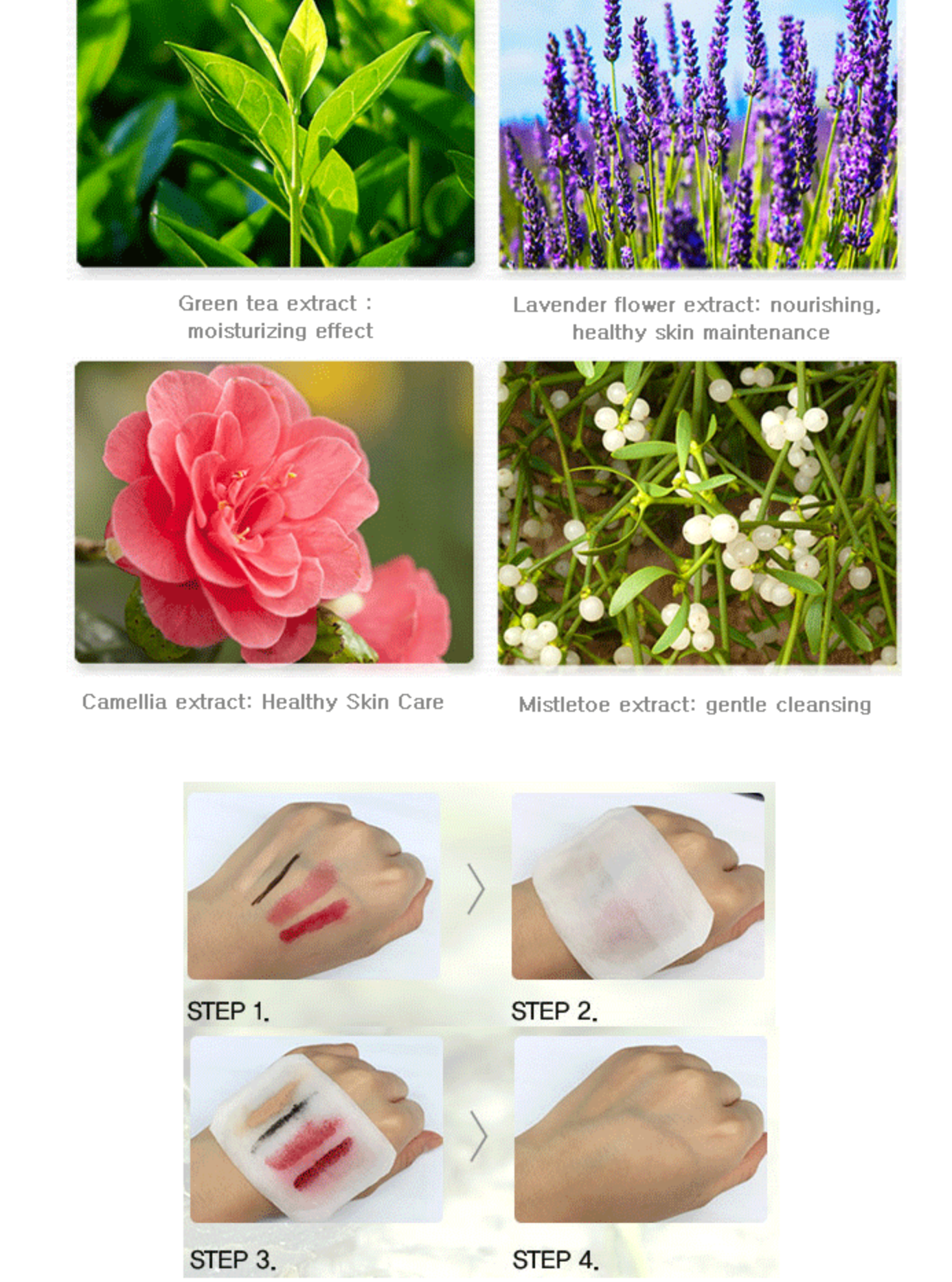 Green tea extract : moisturizing effect

Lavender flower extract: nourishing, healthy skin maintenance

Camellia extract: Healthy Skin Care

Mistletoe extract: gentle cleansing

STEP 1.

STEP 2.

STEP 3.

STEP 4.