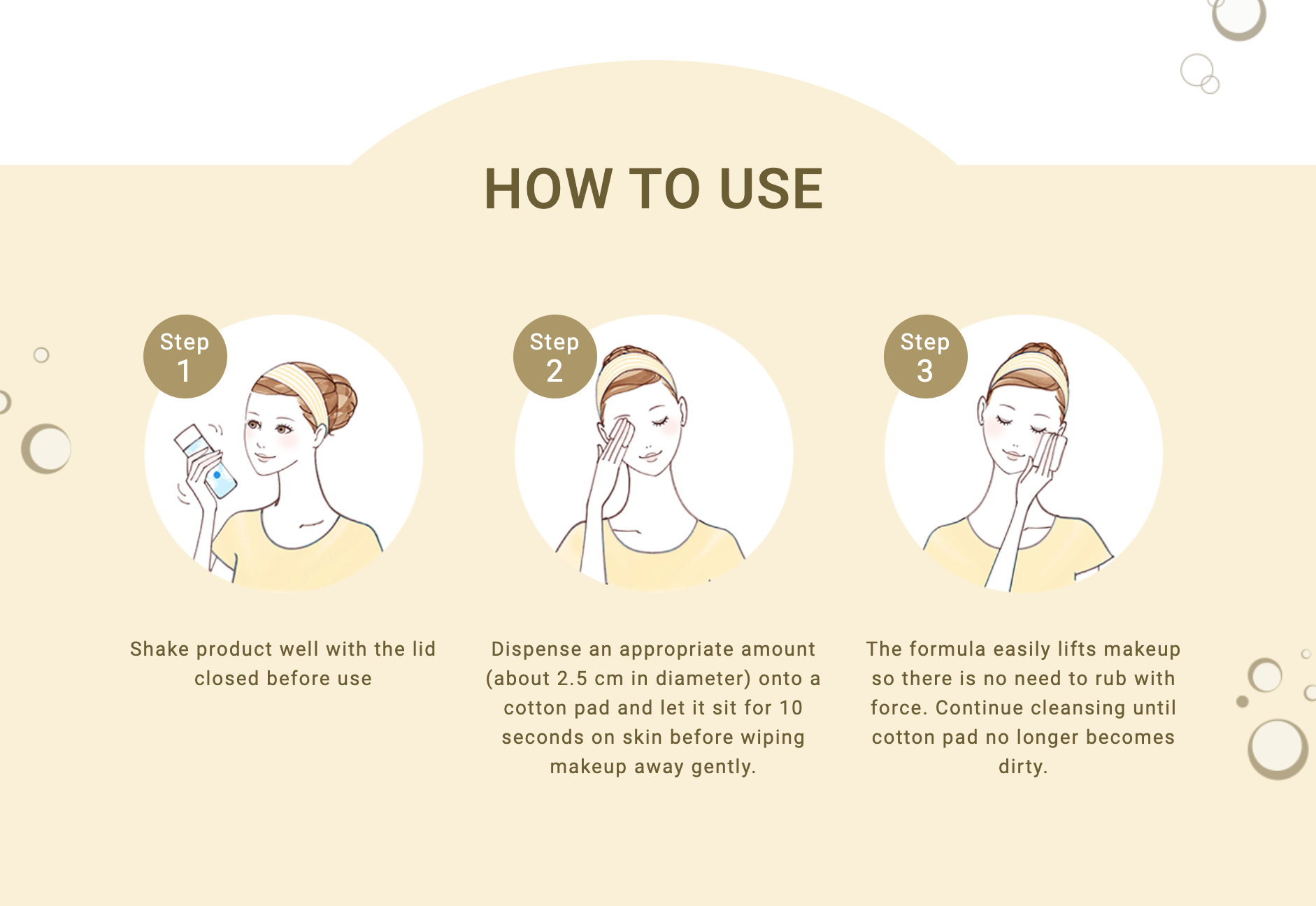 HOW TO USE

Step 1

Shake product well with the lid closed before use

Step 2

Dispense an appropriate amount (about 2.5 cm in diameter) onto a cotton pad and let it sit for 10 seconds on skin before wiping makeup away gently.

Step 3

The formula easily lifts makeup so there is no need to rub with force. Continue cleansing until cotton pad no longer becomes dirty.