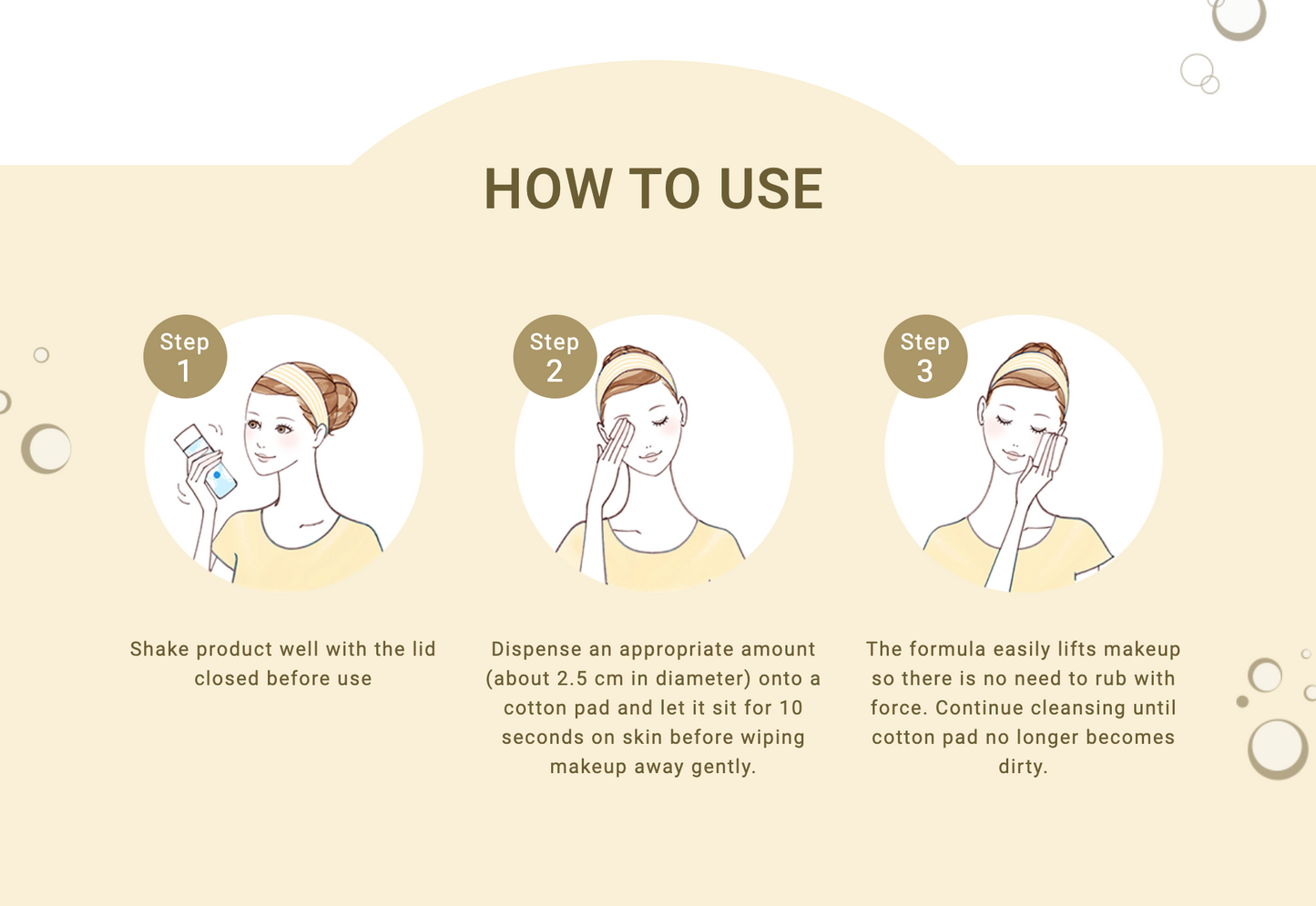 HOW TO USE

Step 1

Shake product well with the lid closed before use

Step 2

Dispense an appropriate amount (about 2.5 cm in diameter) onto a cotton pad and let it sit for 10 seconds on skin before wiping makeup away gently.

Step 3

The formula easily lifts makeup so there is no need to rub with force. Continue cleansing until cotton pad no longer becomes dirty.