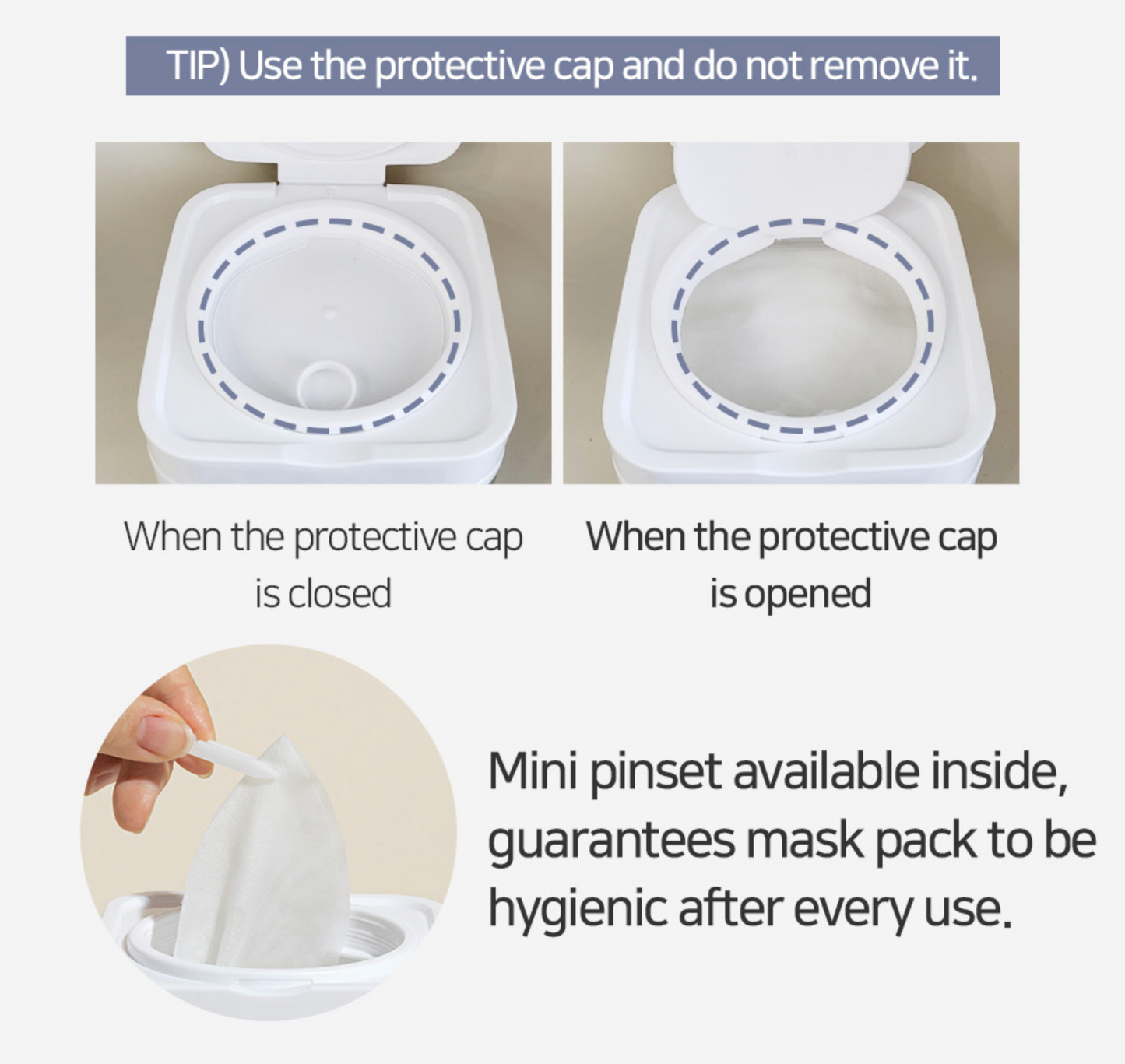 TIP) Use the protective cap and do not remove it.

When the protective cap is closed

When the protective cap is opened

Mini pinset available inside, guarantees mask pack to be hygienic after every use.