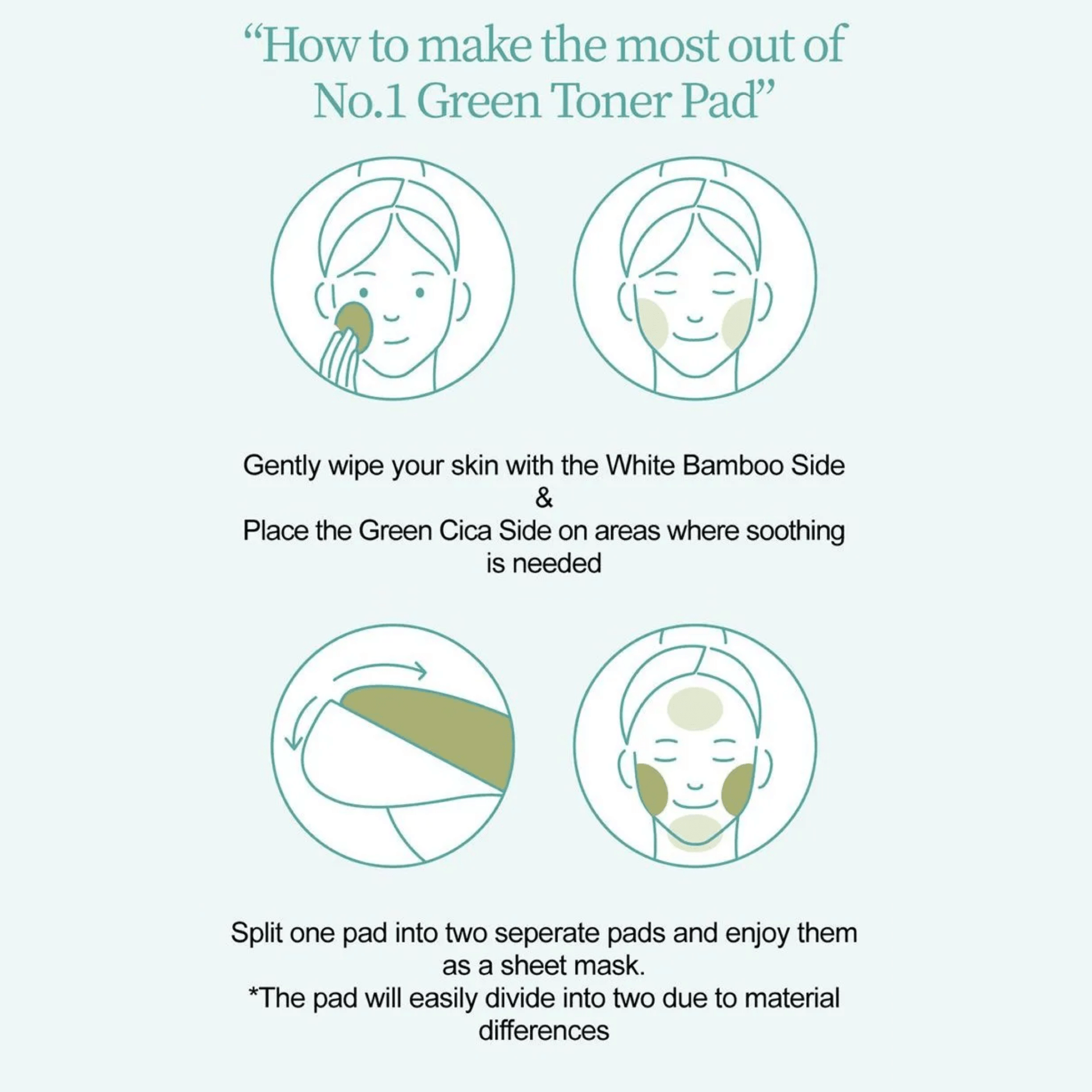 “How to make the most out of No.1 Green Toner Pad”

Gently wipe your skin with the White Bamboo Side
&
Place the Green Cica Side on areas where soothing is needed

Split one pad into two seperate pads and enjoy them as a sheet mask.
*The pad will easily divide into two due to material differences