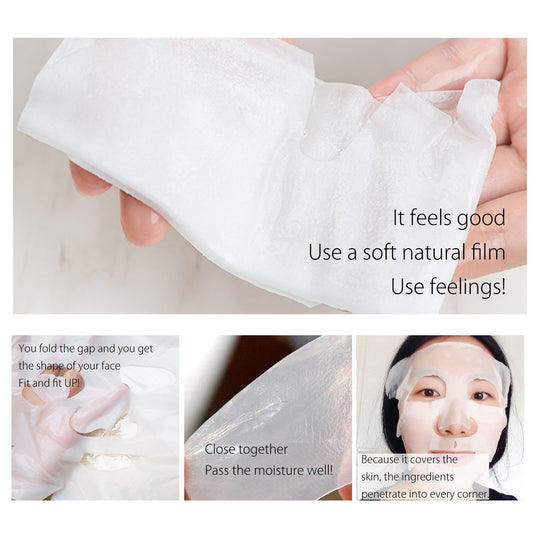 It feels good
Use a soft natural film
Use feelings!

You fold the gap and you get the shape of your face
Fit and fit UP!

Close together
Pass the moisture well!

Because it covers the skin, the ingredients penetrate into every corner.