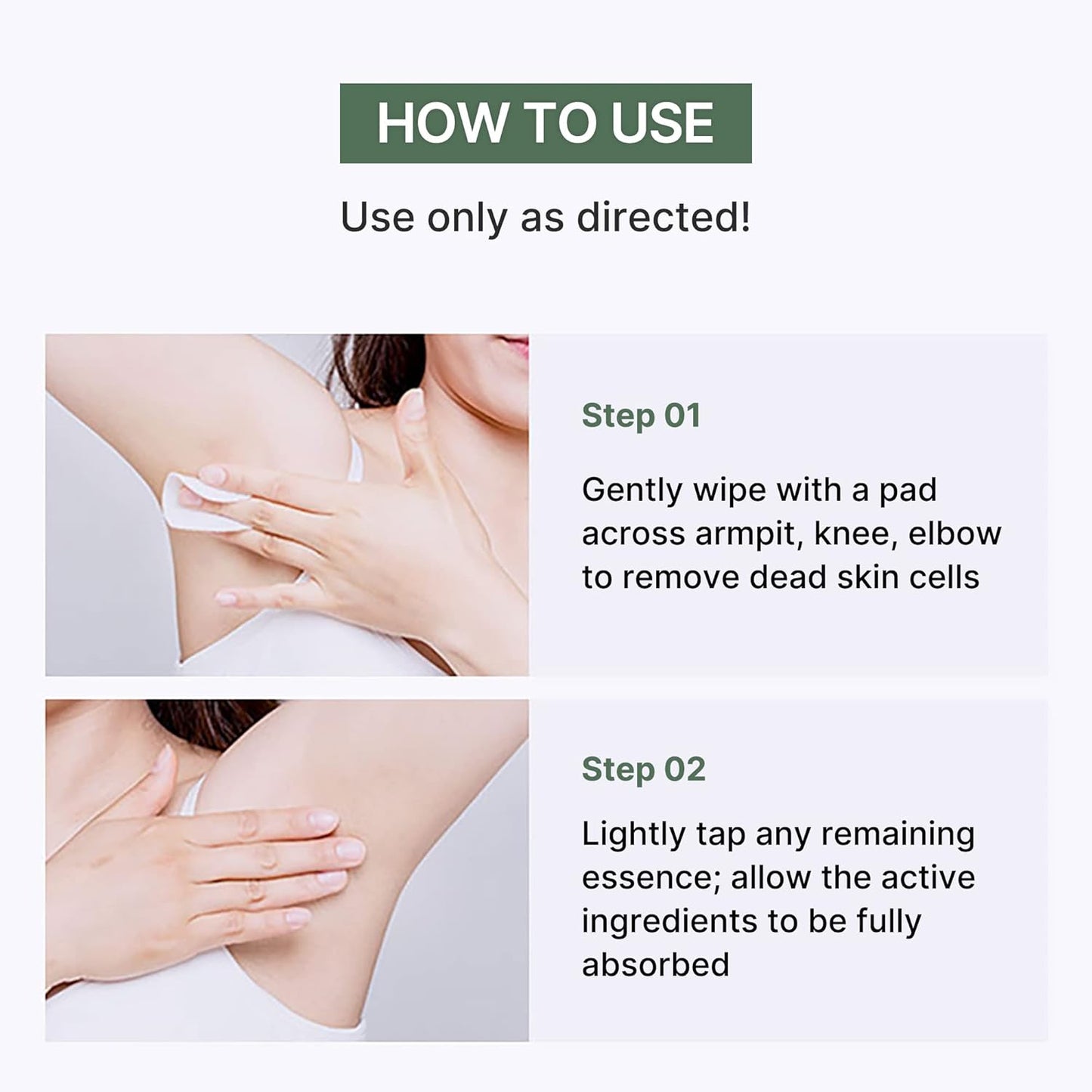 HOW TO USE

Use only as directed!

Step 01

Gently wipe with a pad across armpit, knee, elbow to remove dead skin cells

Step 02

Lightly tap any remaining essence; allow the active ingredients to be fully absorbed