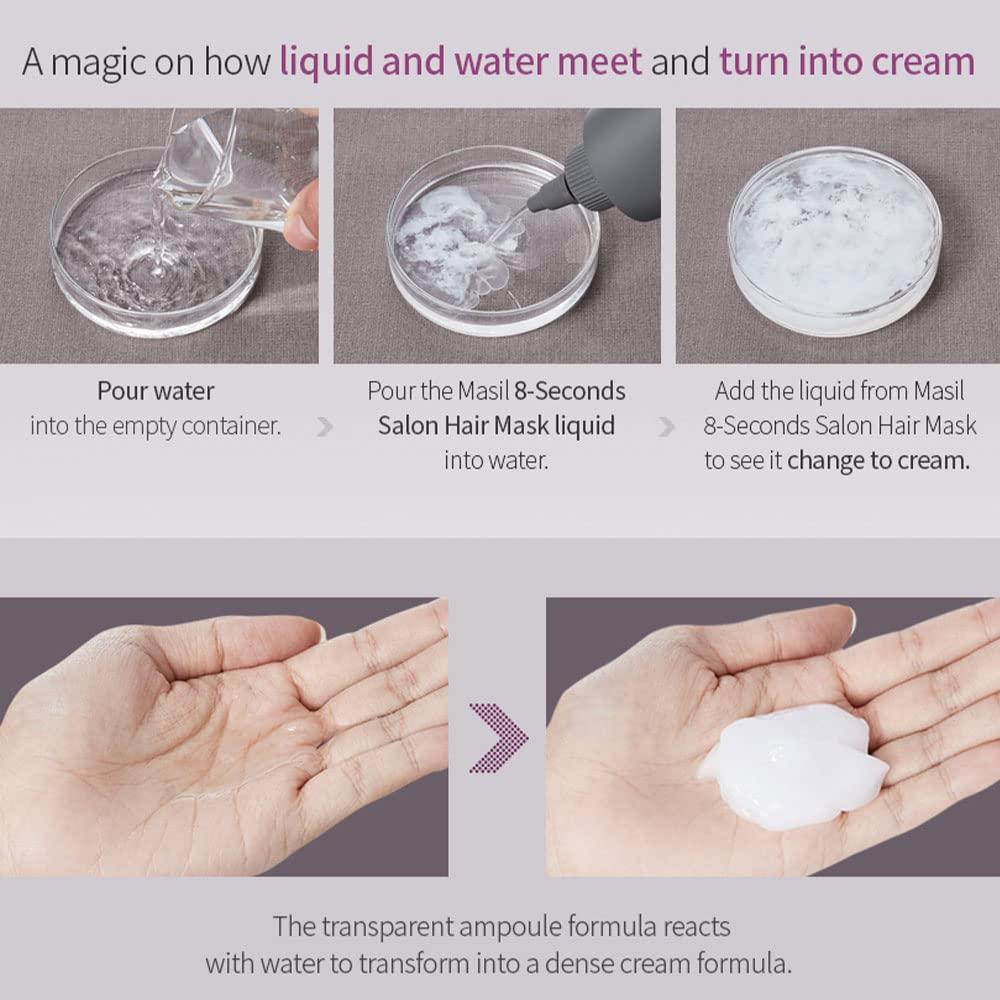 A magic on how liquid and water meet and turn into cream

Pour water into the empty container.

Pour the Masil 8-Seconds Salon Hair Mask liquid into water.

Add the liquid from Masil 8-Seconds Salon Hair Mask to see it change to cream.

The transparent ampoule formula reacts with water to transform into a dense cream formula.